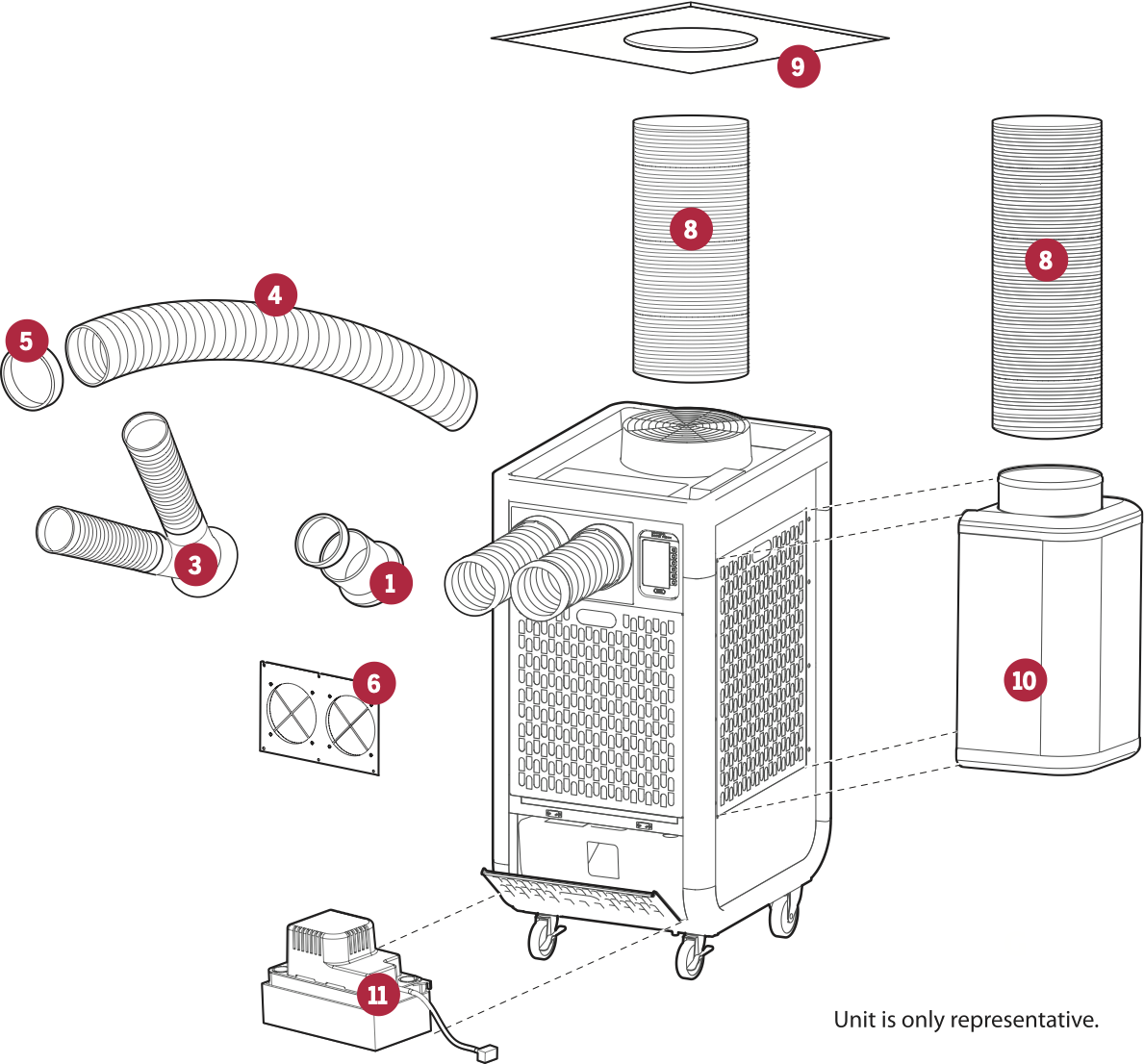 9

8

8

4

5

3

1

6

10

11

Unit is only representative.